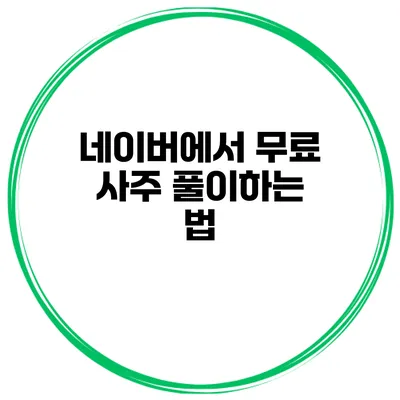 네이버에서 무료 사주 풀이하는 법